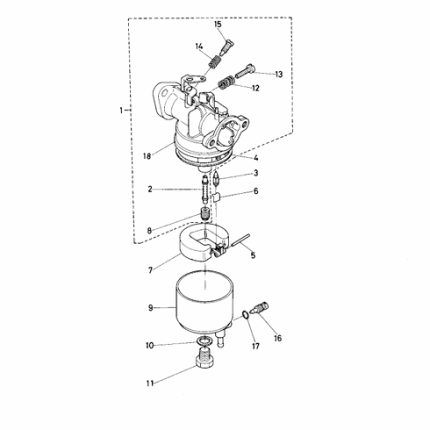 15
14
13
12
1
18
4
3
2
6
8
5
7
9
16
17
10
11